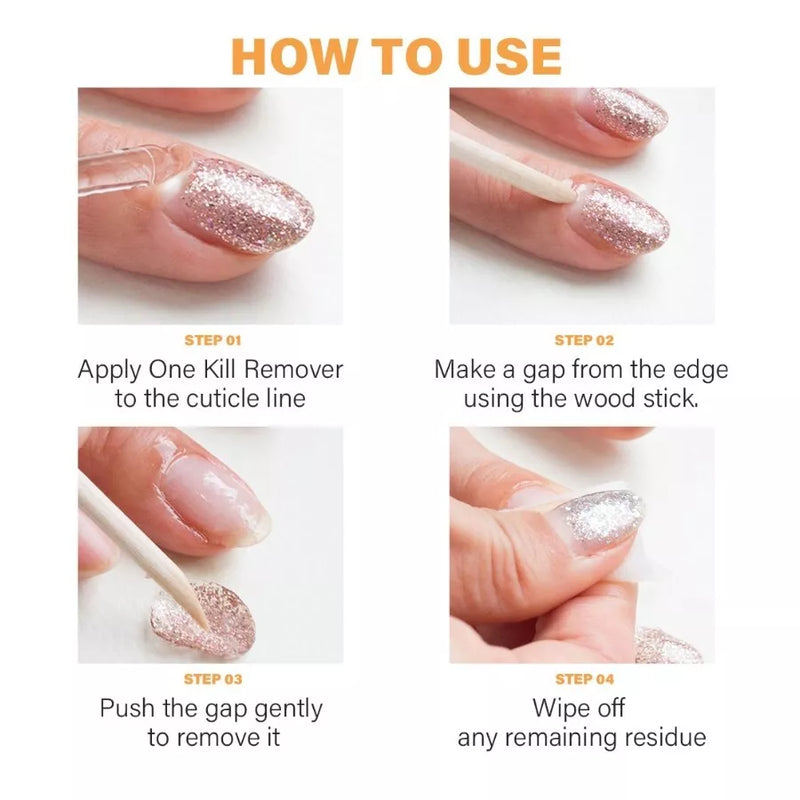 HOW TO USE

STEP 01
Apply One Kill Remover to the cuticle line

STEP 02
Make a gap from the edge using the wood stick.

STEP 03
Push the gap gently to remove it

STEP 04
Wipe off any remaining residue